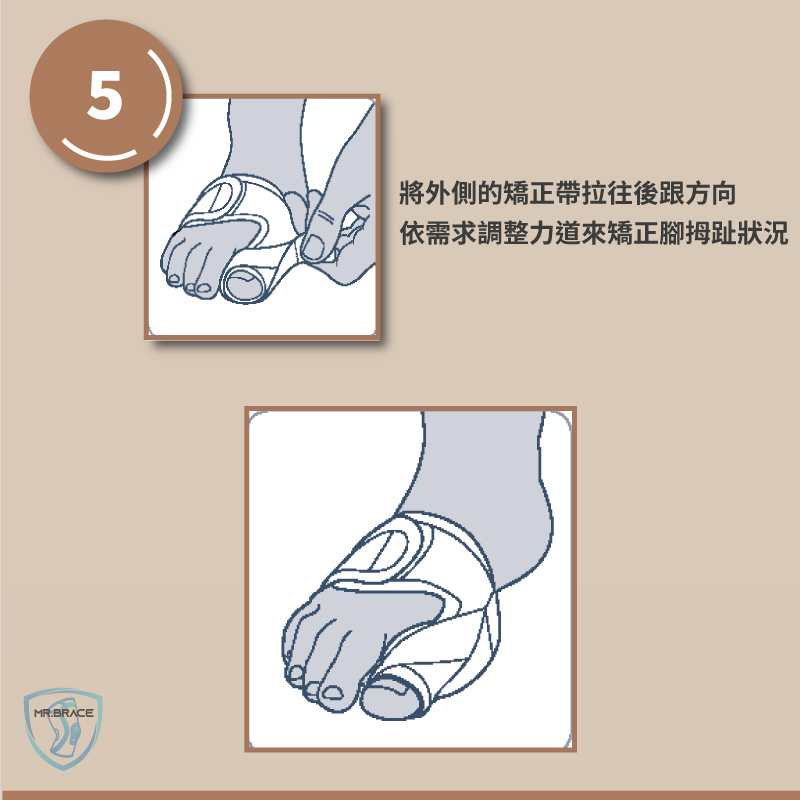 5

將外側的矯正帶拉往後跟方向
依需求調整力道來矯正腳拇趾狀況

MR.BRACE